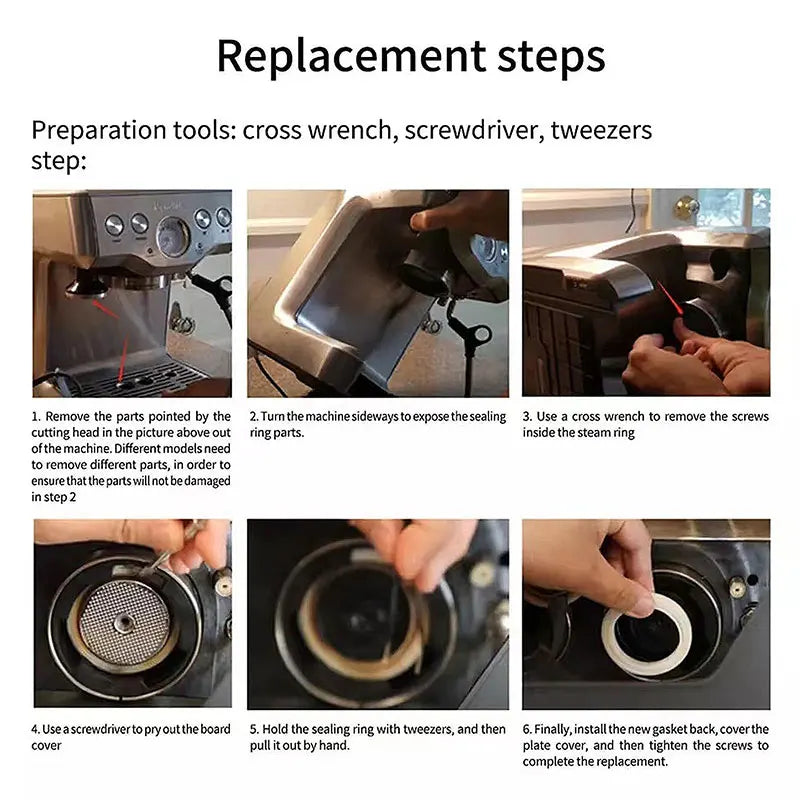 Replacement steps

Preparation tools: cross wrench, screwdriver, tweezers
step:

1. Remove the parts pointed by the cutting head in the picture above out of the machine. Different models need to remove different parts, in order to ensure that the parts will not be damaged in step 2

2. Turn the machine sideways to expose the sealing ring parts.

3. Use a cross wrench to remove the screws inside the steam ring

4. Use a screwdriver to pry out the board cover

5. Hold the sealing ring with tweezers, and then pull it out by hand.

6. Finally, install the new gasket back, cover the plate cover, and then tighten the screws to complete the replacement.